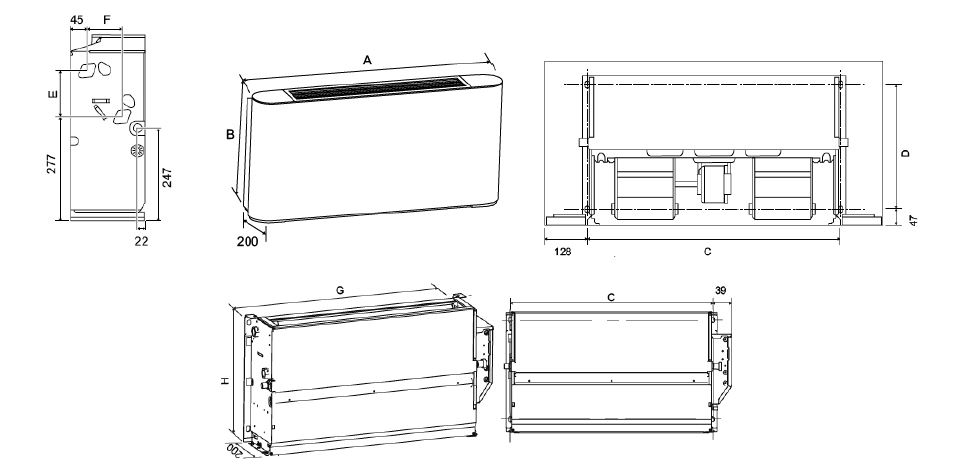 45
F
E
277
247
22
A
B
200
D
47
128
C
G
H
200
C
39