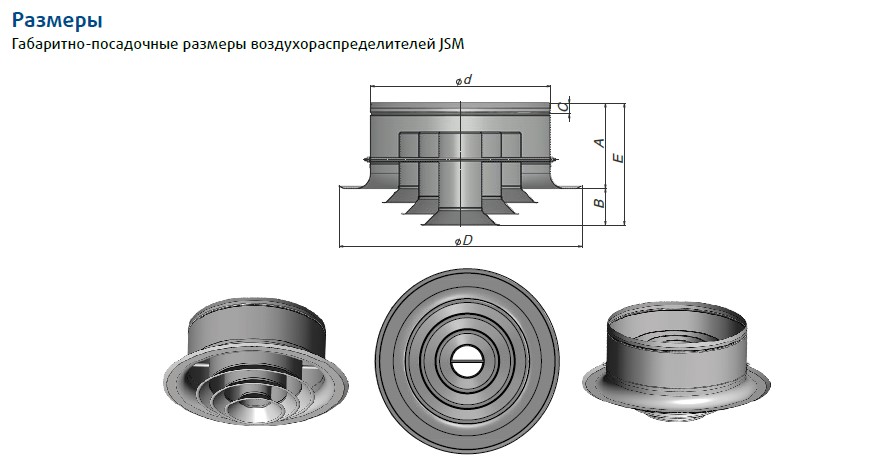 Размеры

Габаритно-посадочные размеры воздухораспределителей JSM

$\phi d$

C

A

E

B

$\phi D$